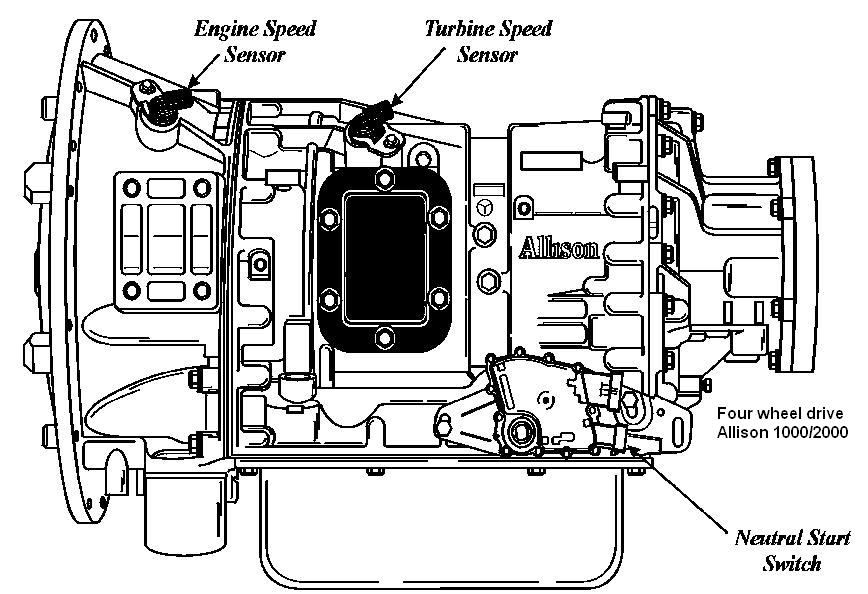 Engine Speed Sensor

Turbine Speed Sensor

Allison

Four wheel drive Allison 1000/2000

Neutral Start Switch